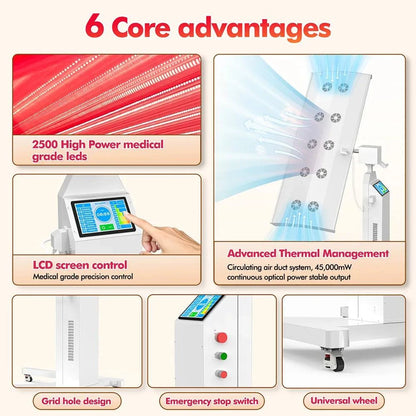 6 Core advantages

2500 High Power medical grade leds

LCD screen control
Medical grade precision control

Advanced Thermal Management
Circulating air duct system, 45,000mW continuous optical power stable output

Grid hole design

Emergency stop switch

Universal wheel