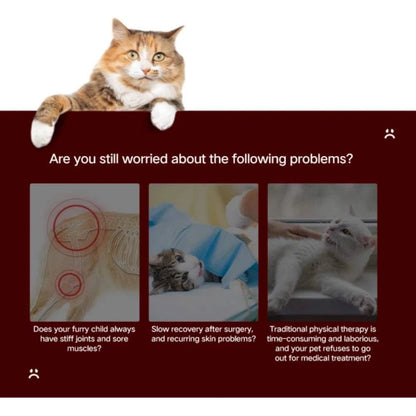 Are you still worried about the following problems?

Does your furry child always have stiff joints and sore muscles?

Slow recovery after surgery, and recurring skin problems?

Traditional physical therapy is time-consuming and laborious, and your pet refuses to go out for medical treatment?