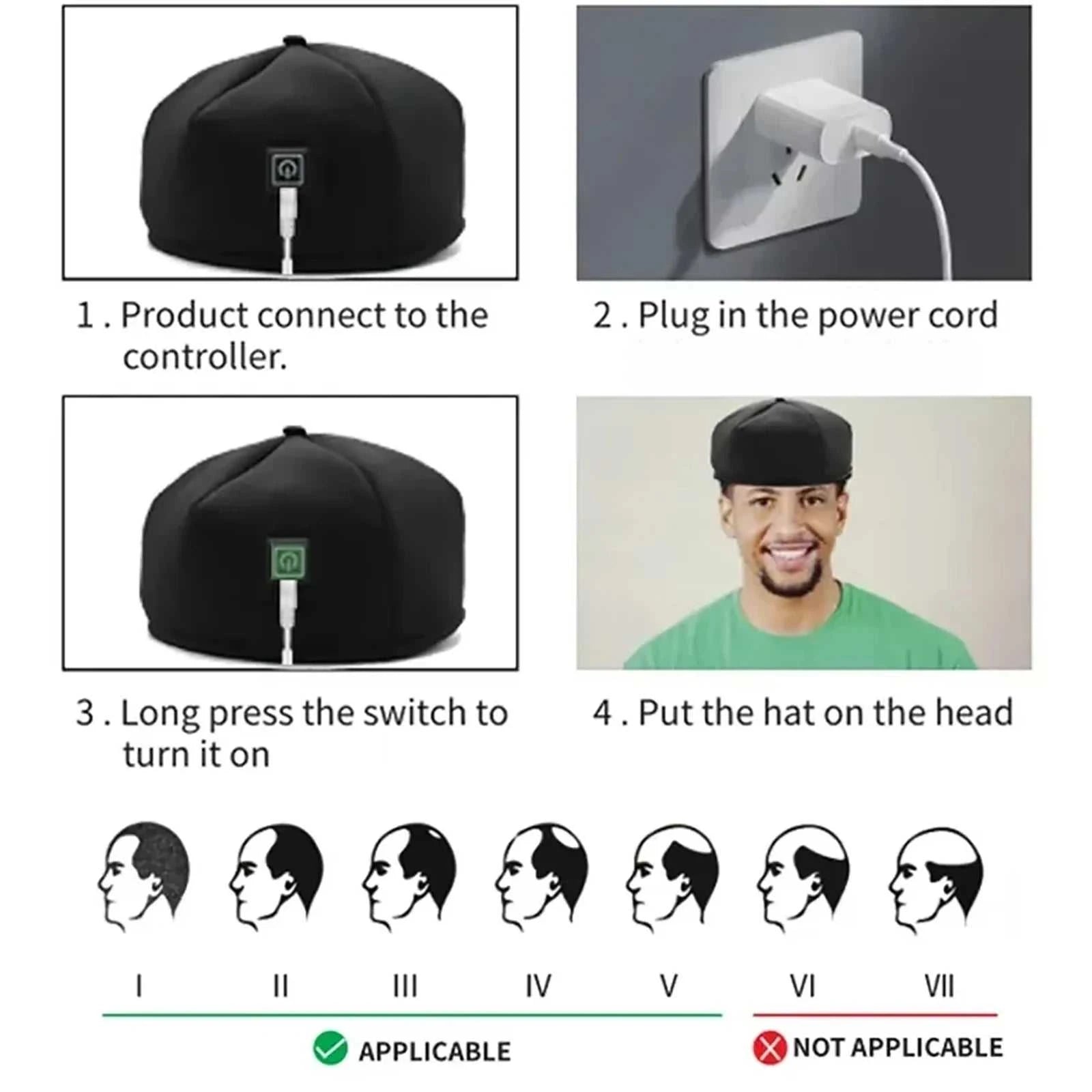 1 . Product connect to the controller.

2 . Plug in the power cord

3 . Long press the switch to turn it on

4 . Put the hat on the head

I II III IV V VI VII

APPLICABLE

NOT APPLICABLE